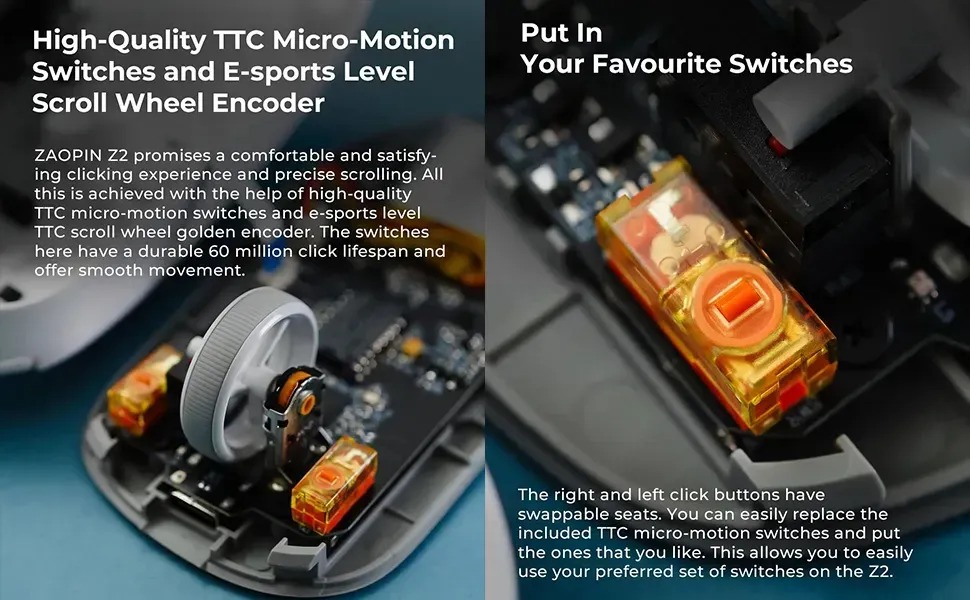 High-Quality TTC Micro-Motion Switches and E-sports Level Scroll Wheel Encoder

ZAOPIN Z2 promises a comfortable and satisfying clicking experience and precise scrolling. All this is achieved with the help of high-quality TTC micro-motion switches and e-sports level TTC scroll wheel golden encoder. The switches here have a durable 60 million click lifespan and offer smooth movement.

Put In Your Favourite Switches

The right and left click buttons have swappable seats. You can easily replace the included TTC micro-motion switches and put the ones that you like. This allows you to easily use your preferred set of switches on the Z2.