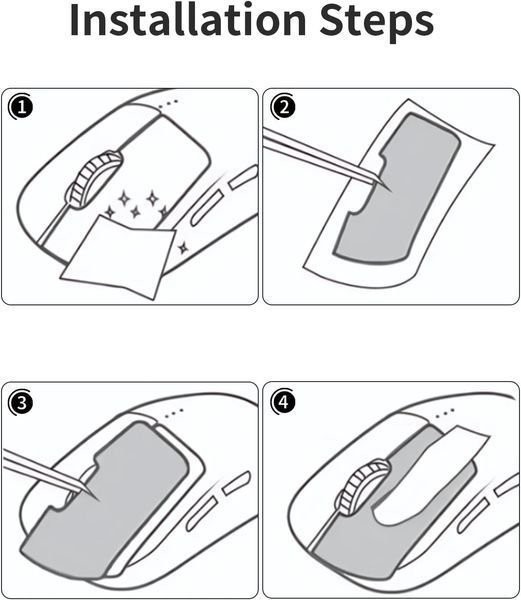 Installation Steps

1

2

3

4